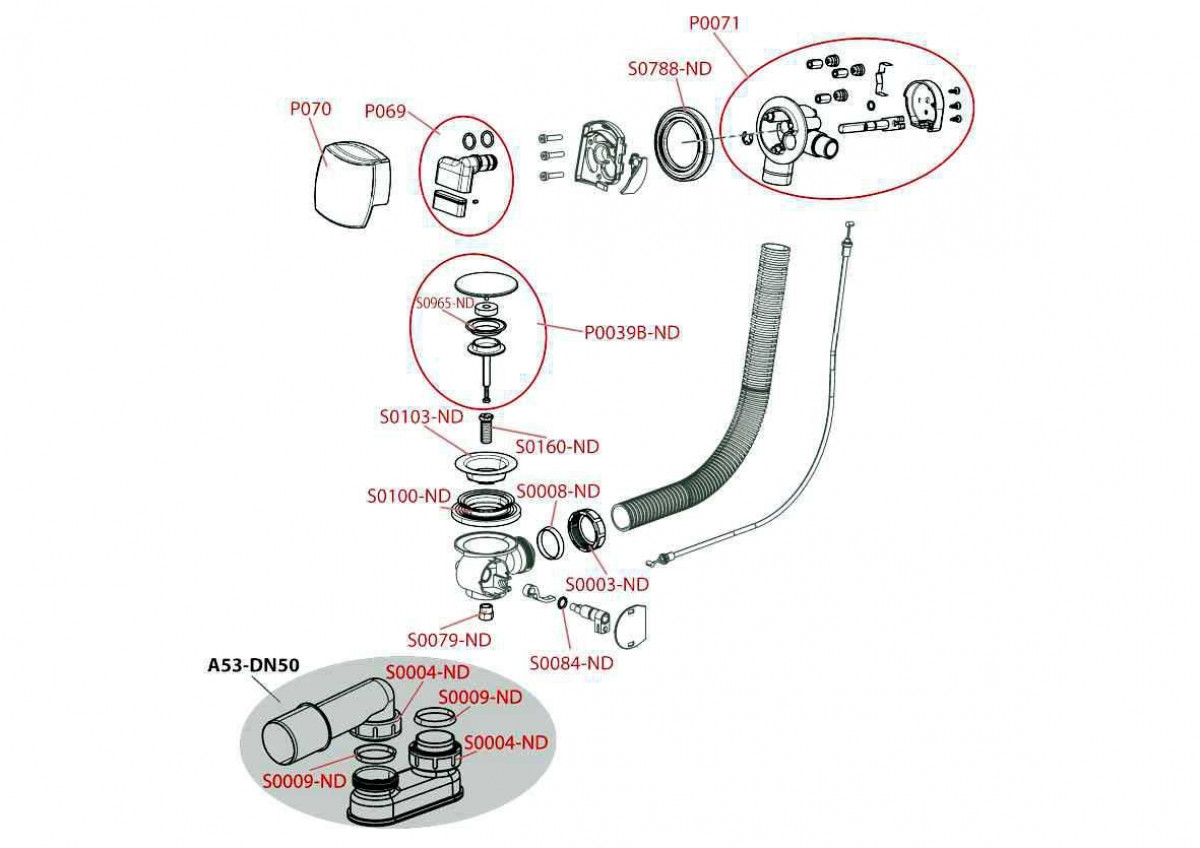 P0071
S0788-ND
P070
P069
S0965-ND
P0039B-ND
S0103-ND
S0160-ND
S0100-ND
S0008-ND
S0003-ND
S0079-ND
S0084-ND
A53-DN50
S0004-ND
S0009-ND
S0004-ND
S0009-ND