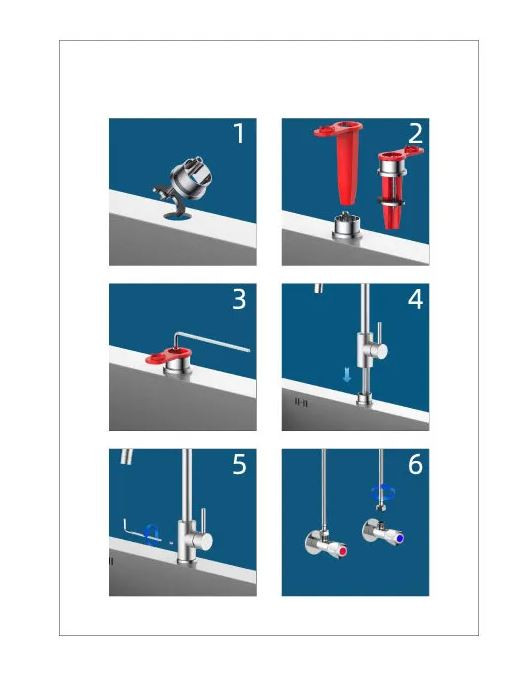 1
2
3
4
5
6