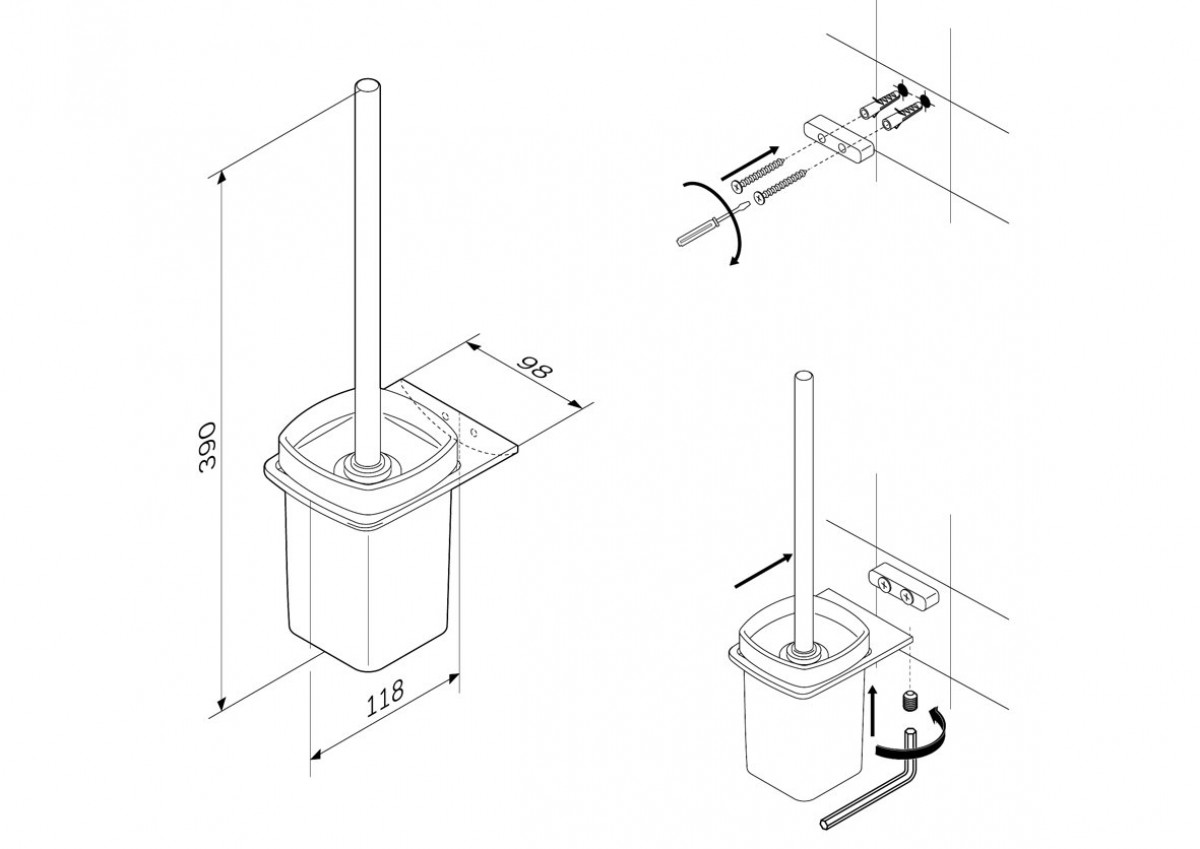 390

98

118